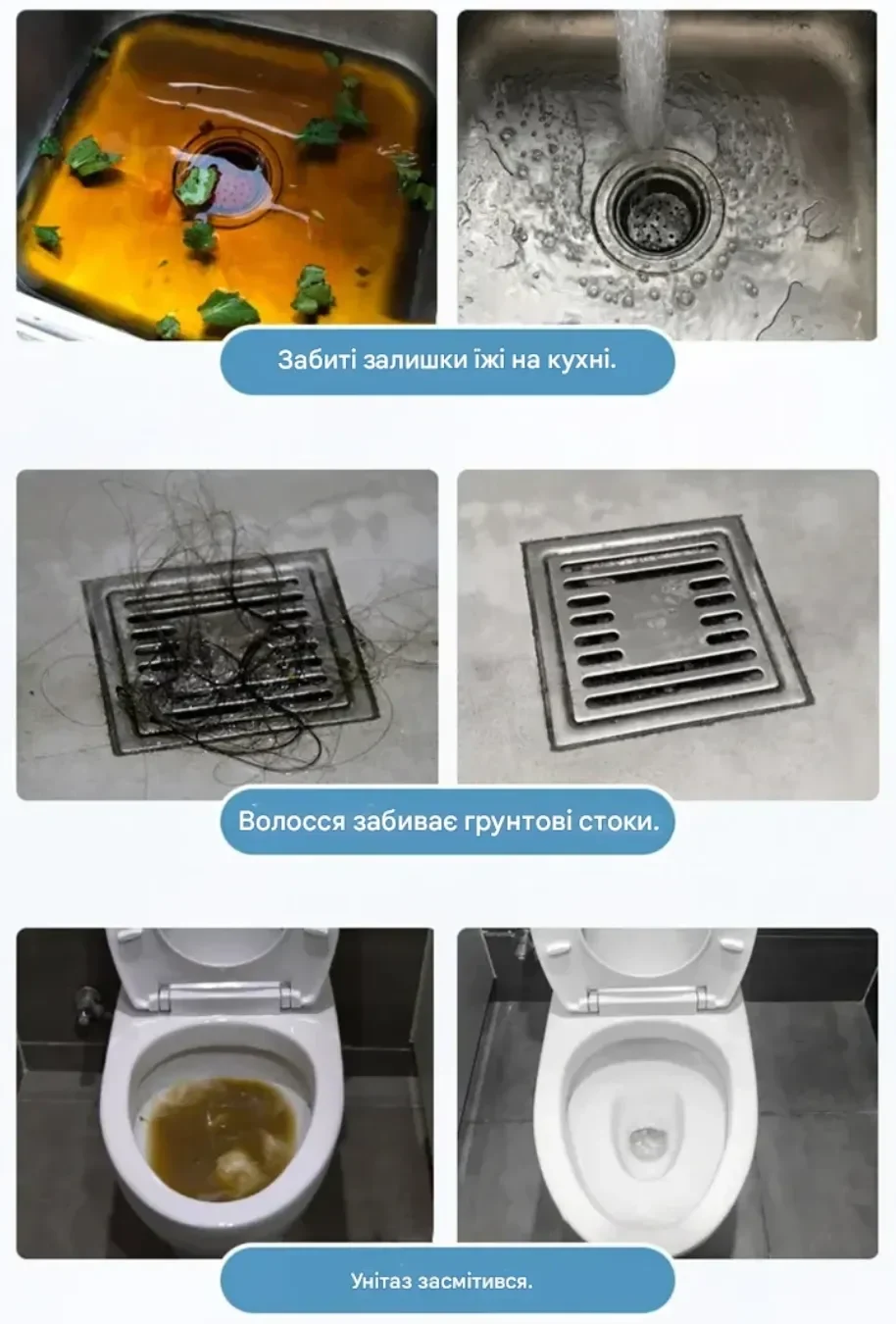 Забиті залишки їжі на кухні.

Волосся забиває грунтові стоки.

Унітаз засмітився.